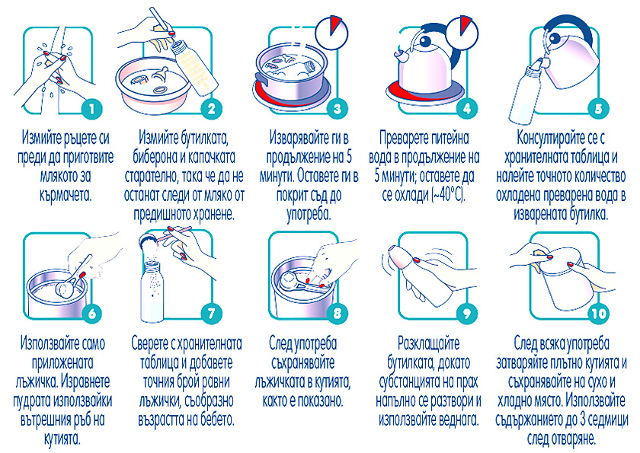 1
Измийте ръцете си преди да приготвите млякото за кърмачета.

2
Измийте бутилката, биберона и капачката старателно, така че да не останат следи от мляко от предишното хранене.

3
Изварявайте ги в продължение на 5 минути. Оставете ги в покрит съд до употреба.

4
Преварете питейна вода в продължение на 5 минути; оставете да се охлади (~40°C).

5
Консултирайте се с хранителната таблица и налейте точното количество охладена преварена вода в изварената бутилка.

6
Използвайте само приложената лъжичка. Изравнете пудрата използвайки вътрешния ръб на кутията.

7
Сверете с хранителната таблица и добавете точния брой равни лъжички, съобразно възрастта на бебето.

8
След употреба съхранявайте лъжичката в кутията, както е показано.

9
Разклащайте бутилката, докато субстанцията на прах напълно се разтвори и използвайте веднага.

10
След всяка употреба затваряйте плътно кутията и съхранявайте на сухо и хладно място. Използвайте съдържанието до 3 седмици след отваряне.